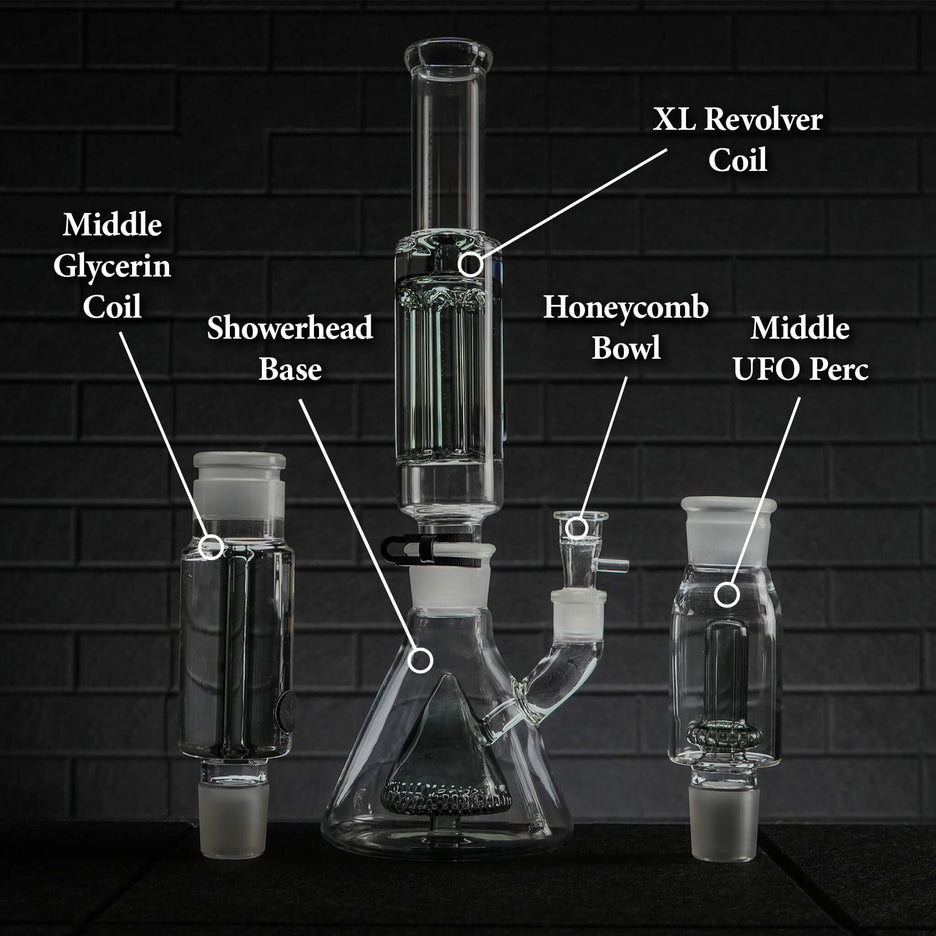 XL Revolver Coil

Middle Glycerin Coil

Showerhead Base

Honeycomb Bowl

Middle UFO Perc